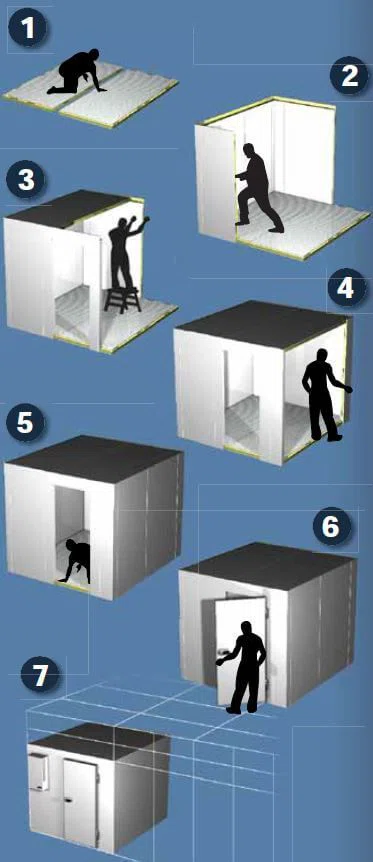 1

2

3

4

5

6

7